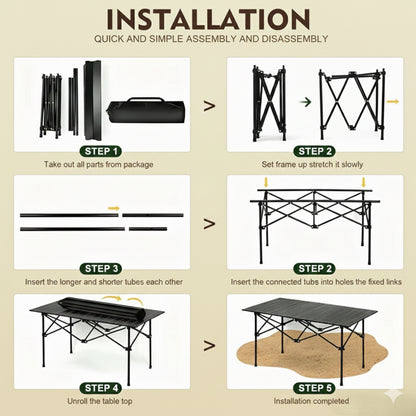 INSTALLATION

QUICK AND SIMPLE ASSEMBLY AND DISASSEMBLY

STEP 1

Take out all parts from package

>

STEP 2

Set frame up stretch it slowly

STEP 3

Insert the longer and shorter tubes each other

>

STEP 2

Insert the connected tubs into holes the fixed links

STEP 4

Unroll the table top

>

STEP 5

Installation completed